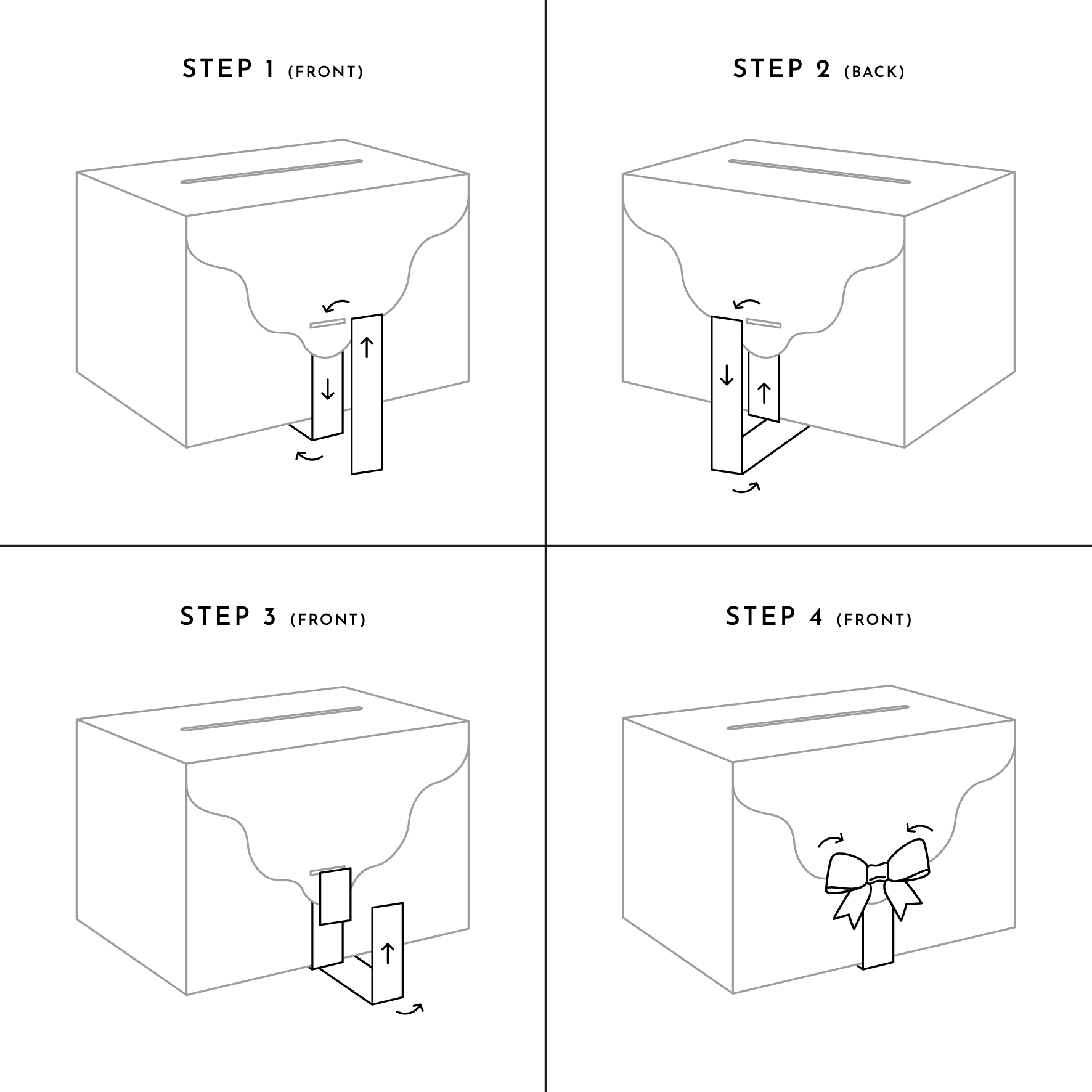 STEP 1 (FRONT)

STEP 2 (BACK)

STEP 3 (FRONT)

STEP 4 (FRONT)